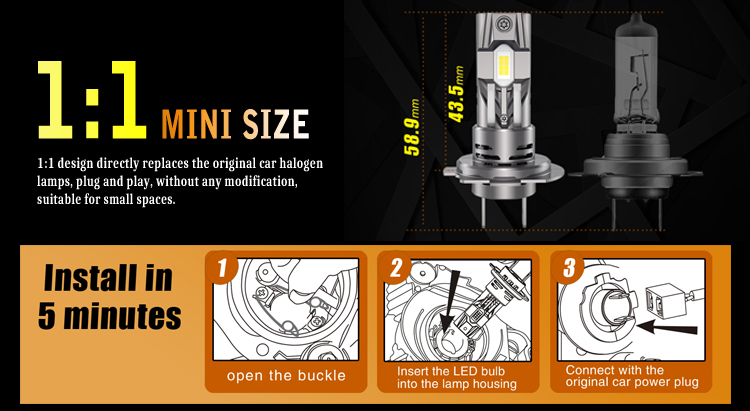 1:1 MINI SIZE

1:1 design directly replaces the original car halogen lamps, plug and play, without any modification, suitable for small spaces.

58.9mm

43.5mm

Install in 5 minutes

1
open the buckle

2
Insert the LED bulb into the lamp housing

3
Connect with the original car power plug